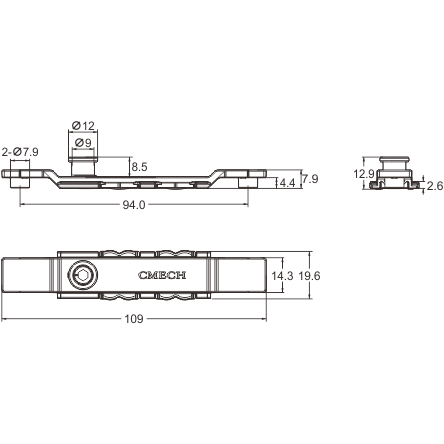 Ø12
Ø9
2-Ø7.9
8.5
4.4
7.9
94.0
12.9
2.6
CMECH
14.3
19.6
109