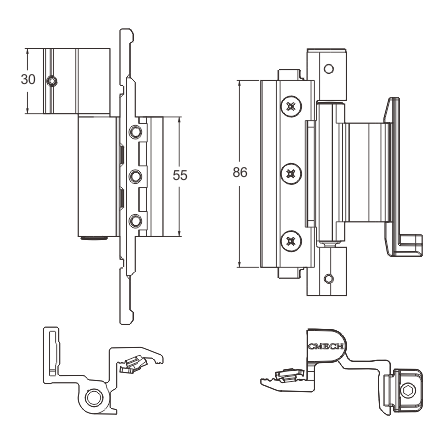 30

55

86

CMECH